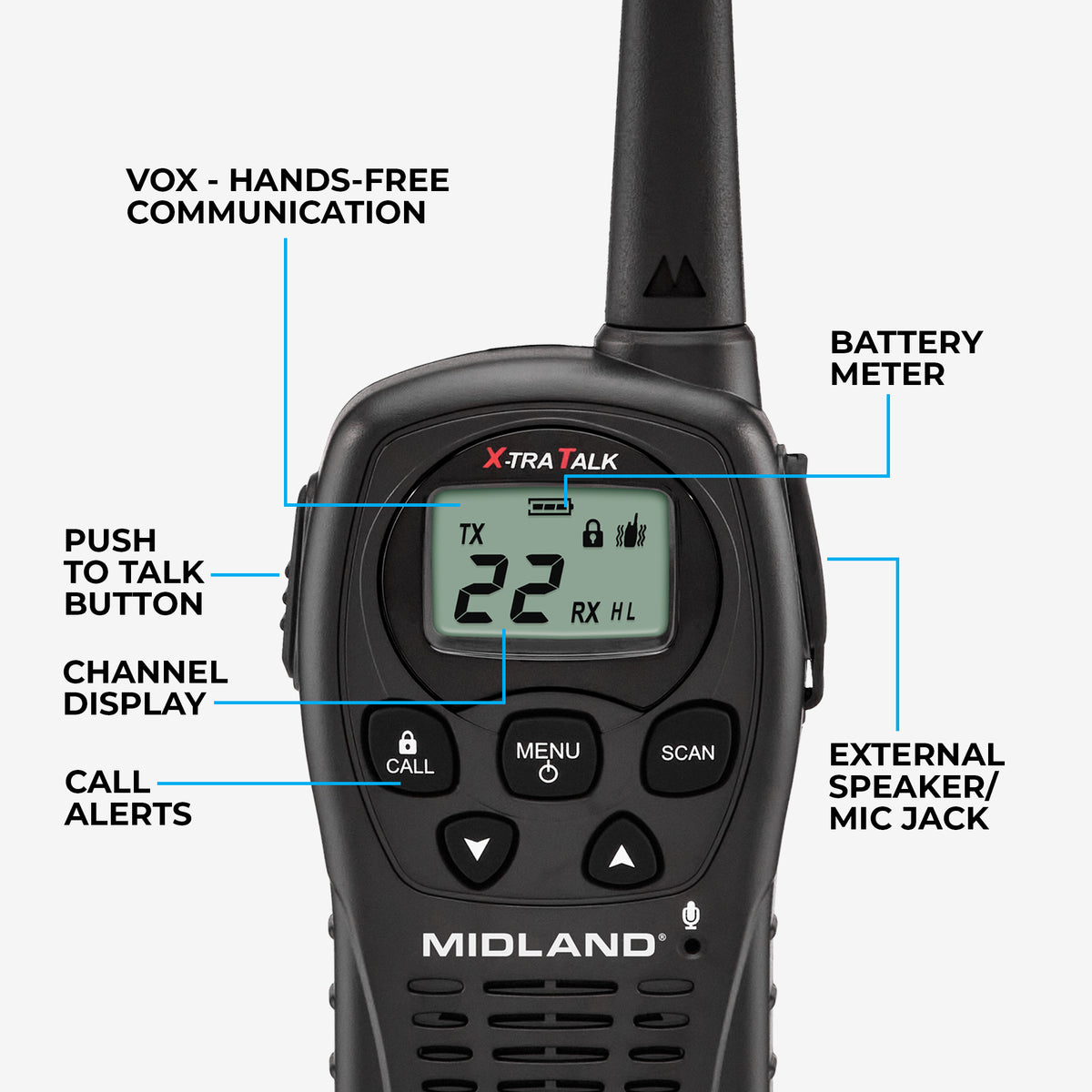 VOX - HANDS-FREE COMMUNICATION

BATTERY METER

X-TRA TALK

TX

22

RX HL

PUSH TO TALK BUTTON

CHANNEL DISPLAY

CALL ALERTS

CALL

MENU

SCAN

EXTERNAL SPEAKER/ MIC JACK

MIDLAND®