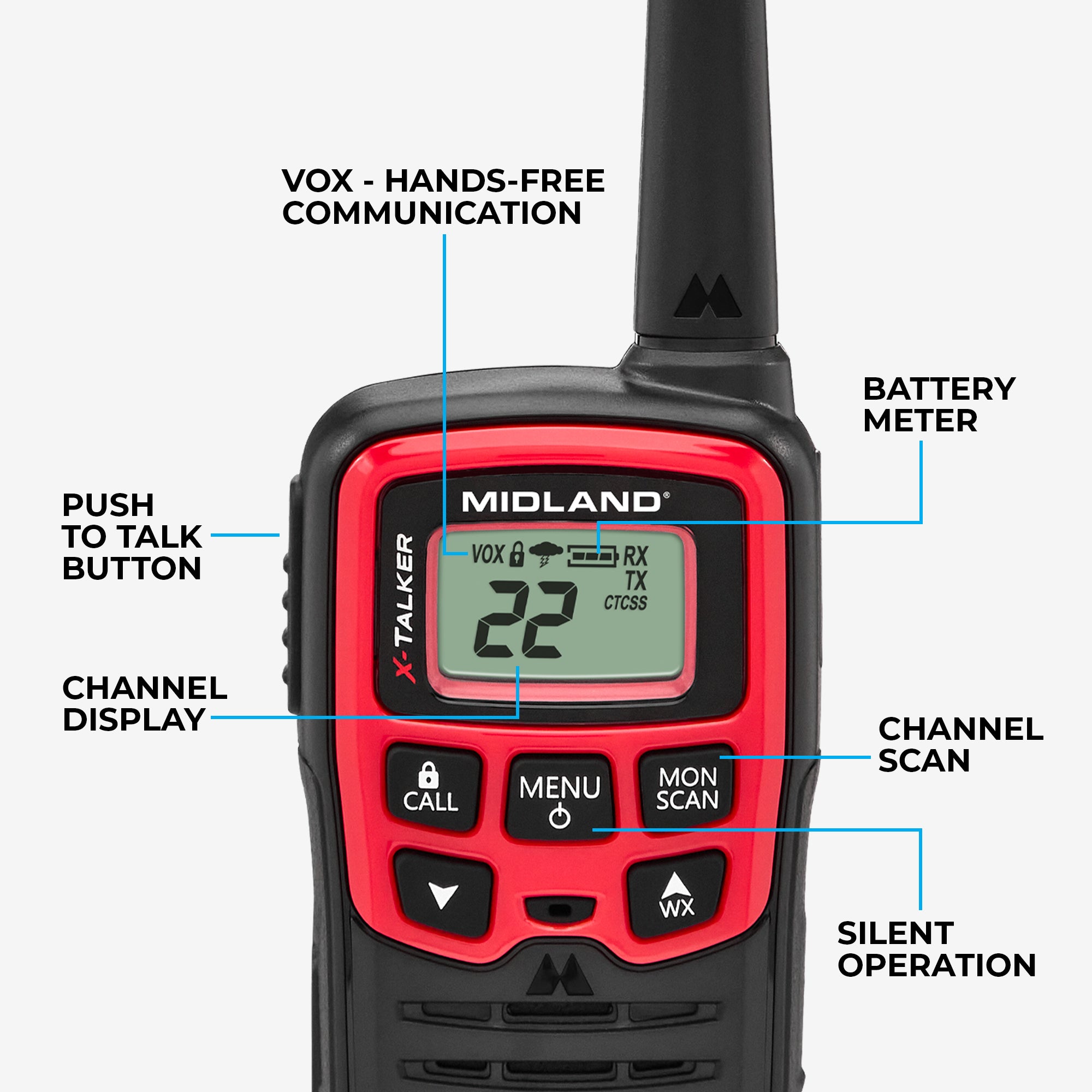 VOX - HANDS-FREE COMMUNICATION

BATTERY METER

PUSH TO TALK BUTTON

MIDLAND®

X-TALKER

VOX

RX

TX

CTCSS

22

CHANNEL DISPLAY

CHANNEL SCAN

CALL

MENU

MON SCAN

WX

SILENT OPERATION