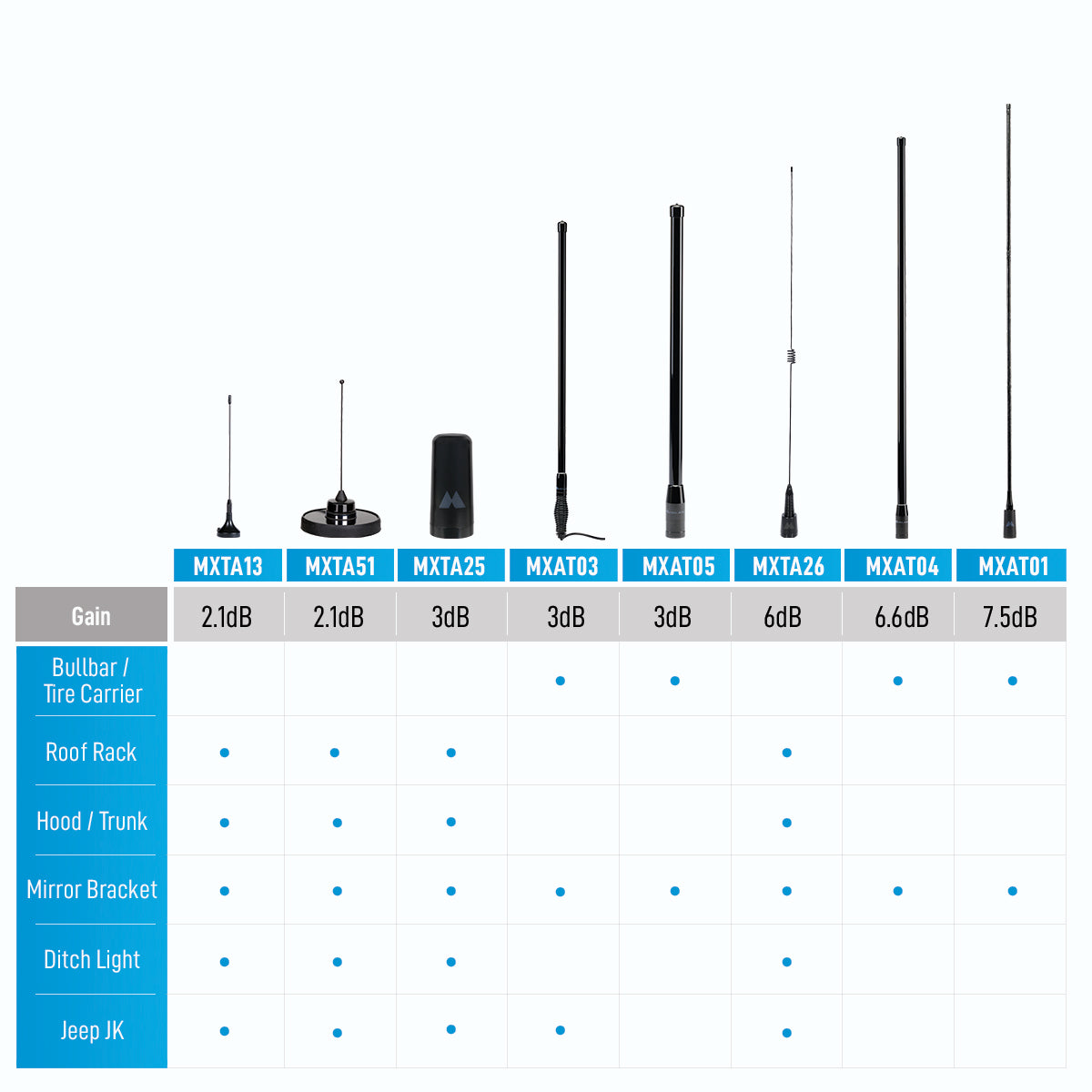 | | MXTA13 | MXTA51 | MXTA25 | MXAT03 | MXAT05 | MXTA26 | MXAT04 | MXAT01 |
|---|---|---|---|---|---|---|---|---|
| Gain | 2.1dB | 2.1dB | 3dB | 3dB | 3dB | 6dB | 6.6dB | 7.5dB |
| Bullbar / Tire Carrier | | | | • | • | | • | • |
| Roof Rack | • | • | • | | | • | | |
| Hood / Trunk | • | • | • | | | • | | |
| Mirror Bracket | • | • | • | • | • | • | • | • |
| Ditch Light | • | • | • | | | • | | |
| Jeep JK | • | • | • | • | | • | | |